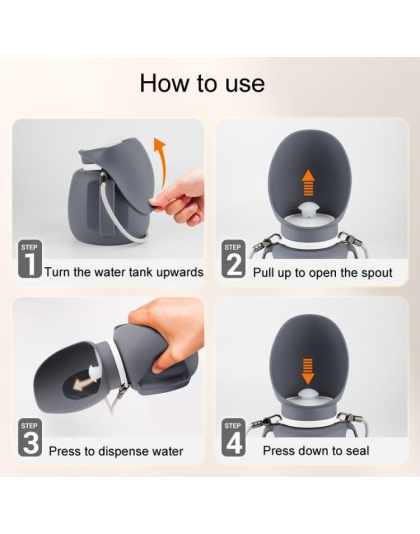 How to use

STEP 1 Turn the water tank upwards

STEP 2 Pull up to open the spout

STEP 3 Press to dispense water

STEP 4 Press down to seal